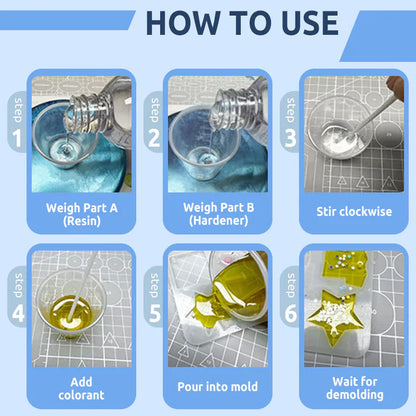 HOW TO USE

step 1
Weigh Part A (Resin)

step 2
Weigh Part B (Hardener)

step 3
Stir clockwise

step 4
Add colorant

step 5
Pour into mold

step 6
Wait for demolding