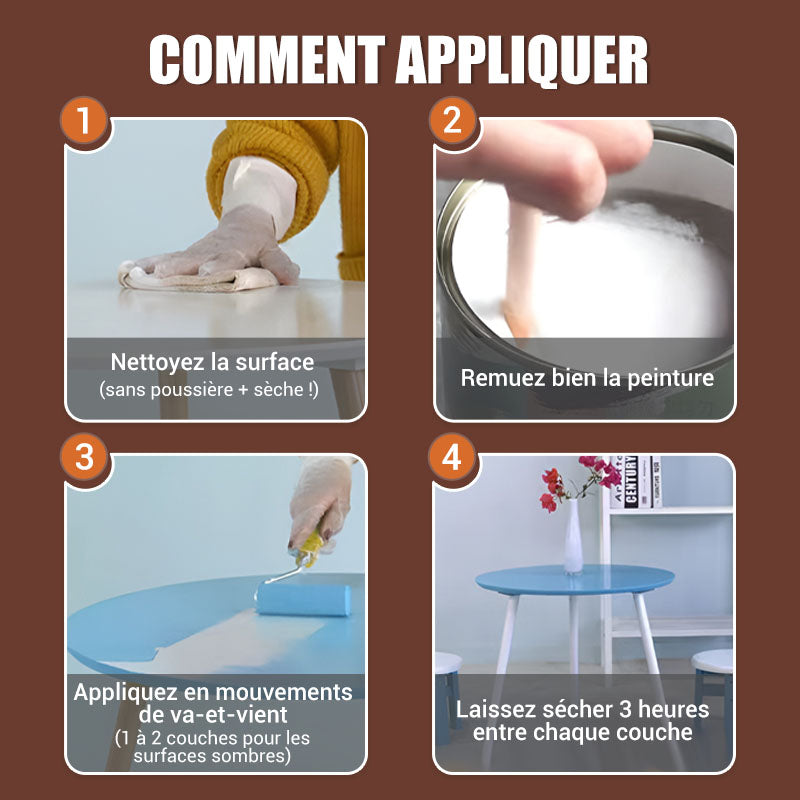 COMMENT APPLIQUER

1

Nettoyez la surface
(sans poussière + sèche !)

2

Remuez bien la peinture

3

Appliquez en mouvements de va-et-vient
(1 à 2 couches pour les surfaces sombres)

4

CENTURY

Laissez sécher 3 heures entre chaque couche